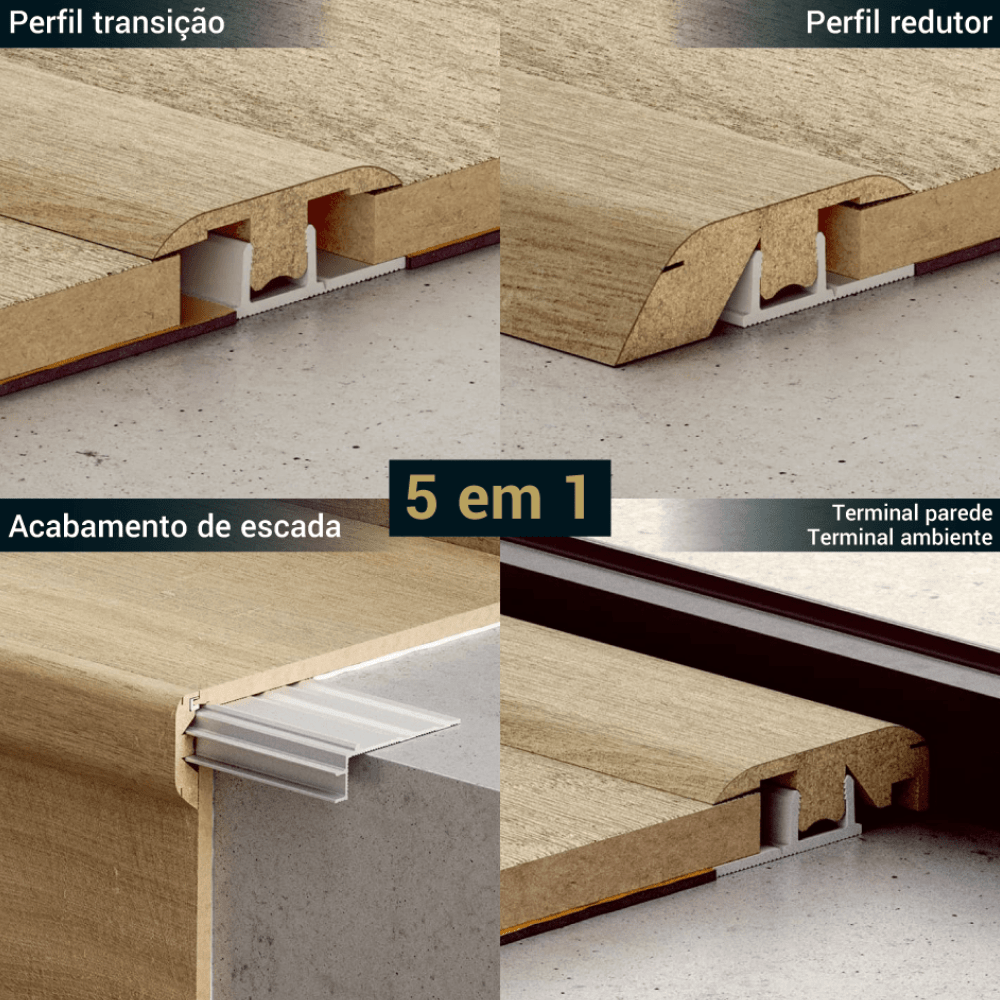 Perfil transição

Perfil redutor

5 em 1

Acabamento de escada

Terminal parede
Terminal ambiente